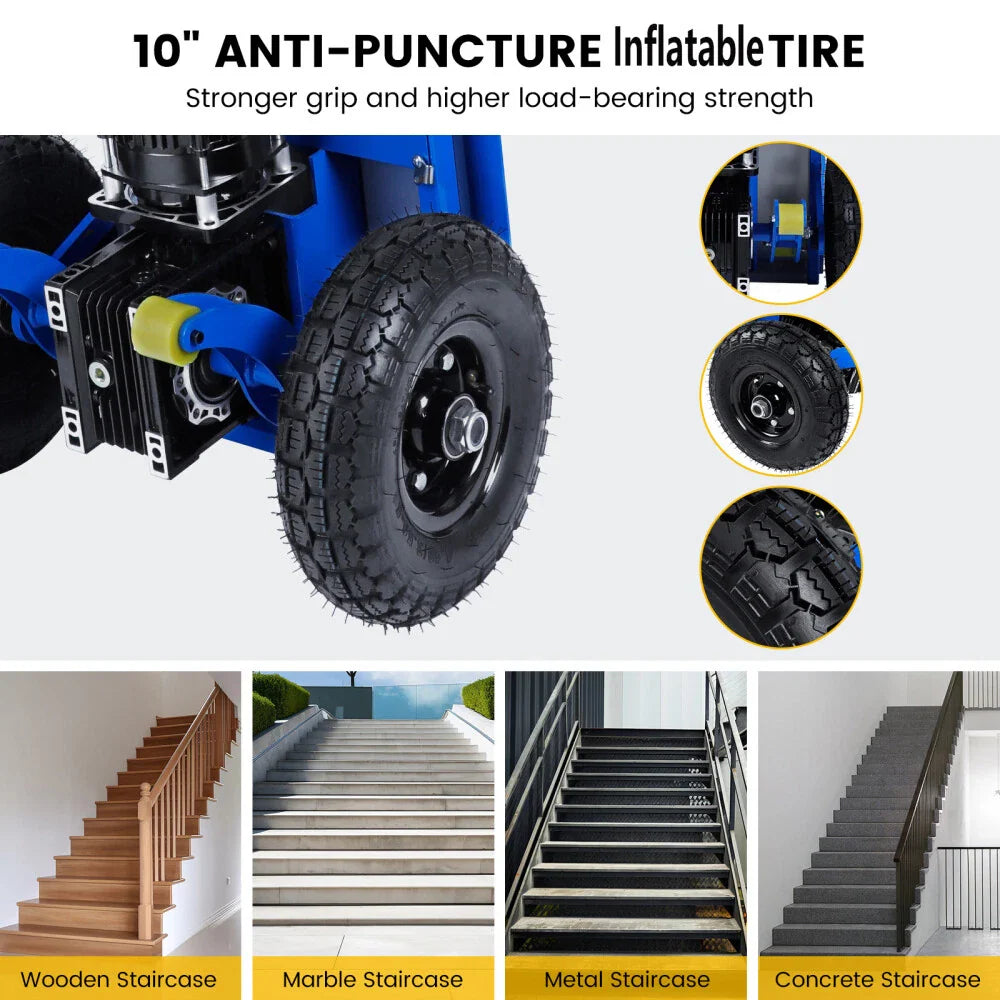 10" ANTI-PUNCTURE Inflatable TIRE
Stronger grip and higher load-bearing strength

Wooden Staircase
Marble Staircase
Metal Staircase
Concrete Staircase